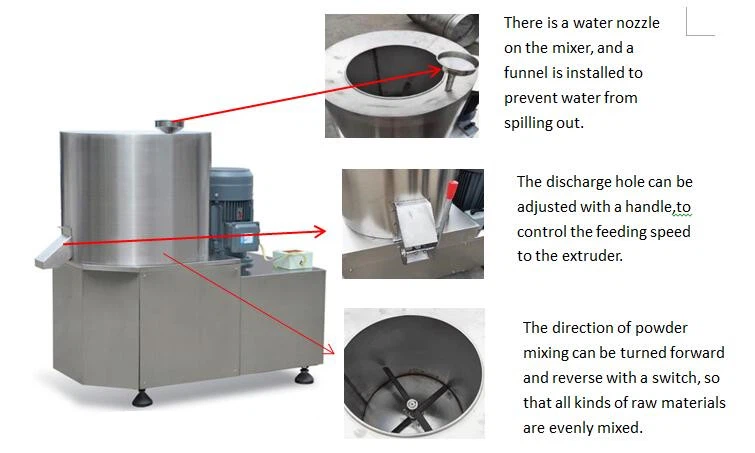 There is a water nozzle on the mixer, and a funnel is installed to prevent water from spilling out.

The discharge hole can be adjusted with a handle,to control the feeding speed to the extruder.

The direction of powder mixing can be turned forward and reverse with a switch, so that all kinds of raw materials are evenly mixed.